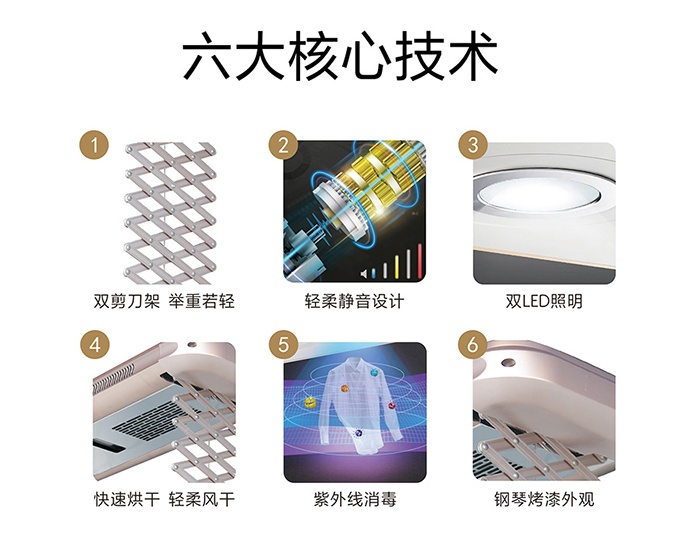 六大核心技术

1
双剪刀架 举重若轻

2
轻柔静音设计

3
双LED照明

4
快速烘干 轻柔风干

5
紫外线消毒

6
钢琴烤漆外观